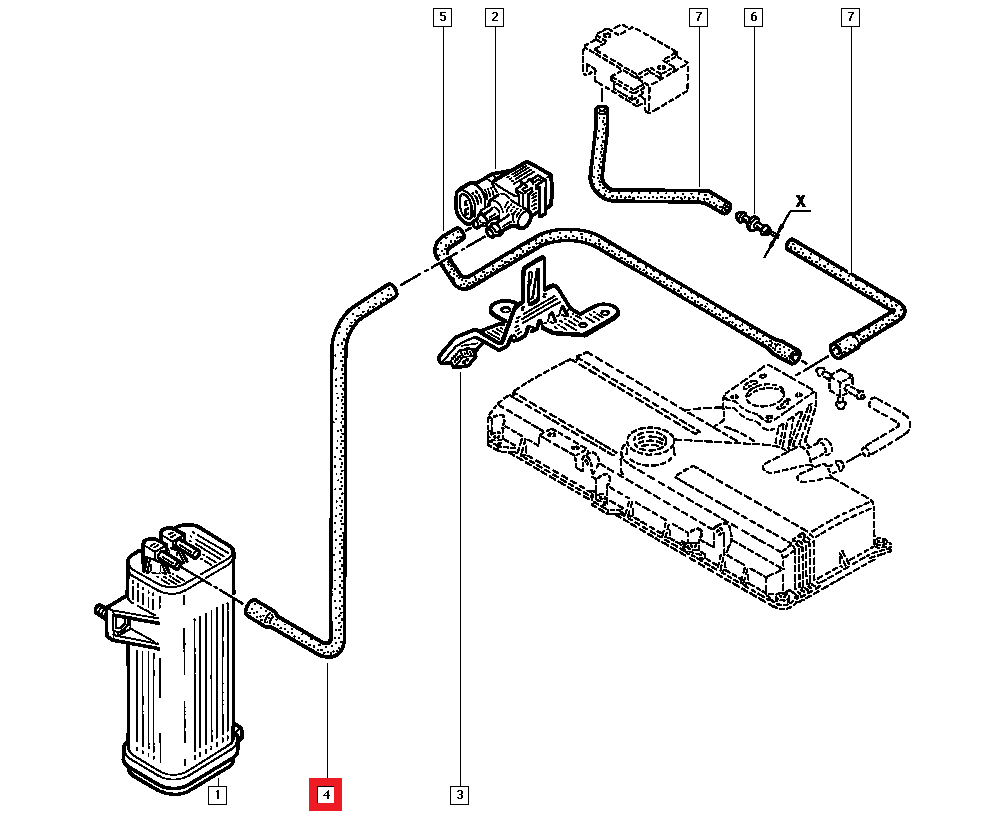 5
2
7
6
7
X
1
4
3